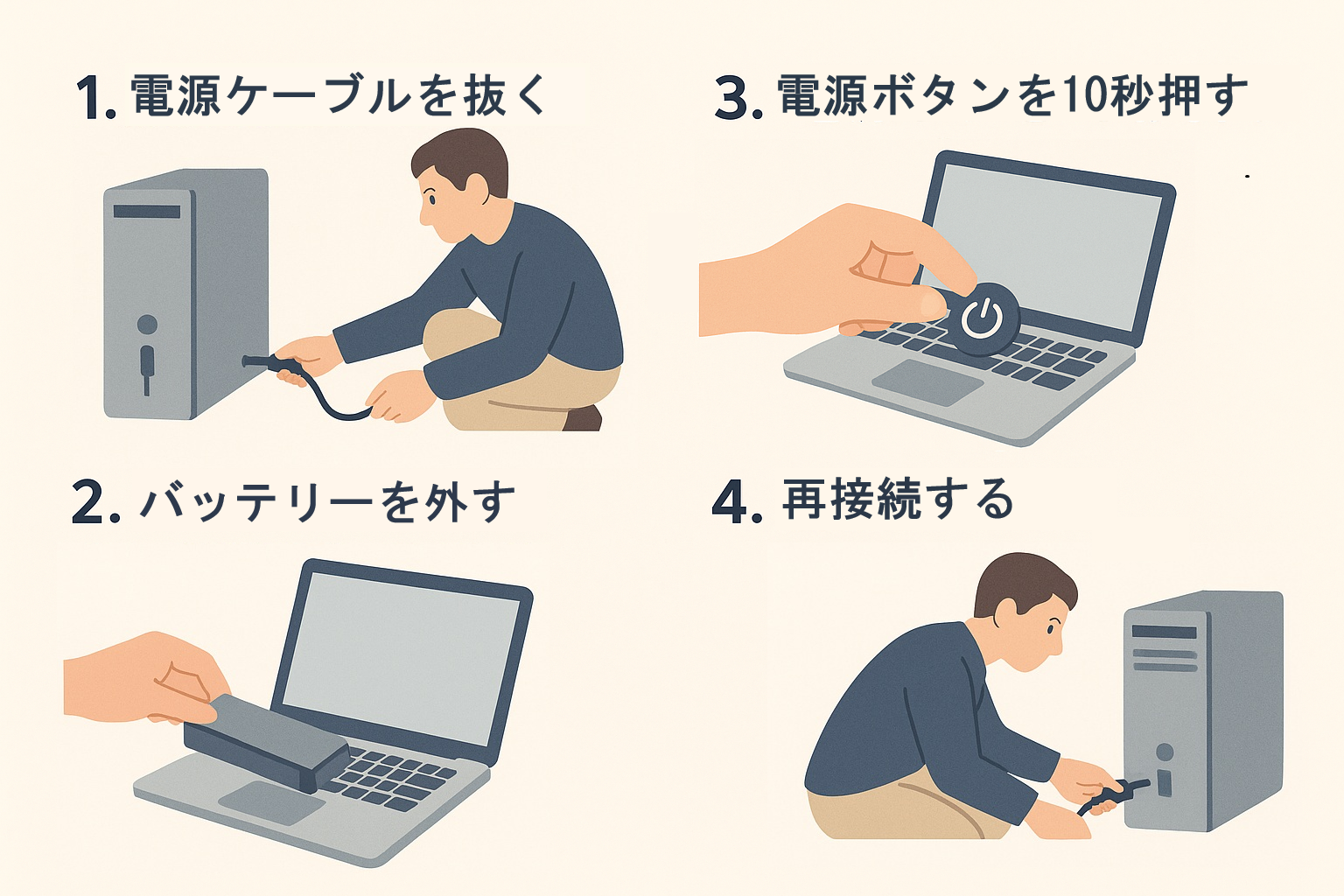 1. 電源ケーブルを抜く

2. バッテリーを外す

3. 電源ボタンを10秒押す

4. 再接続する